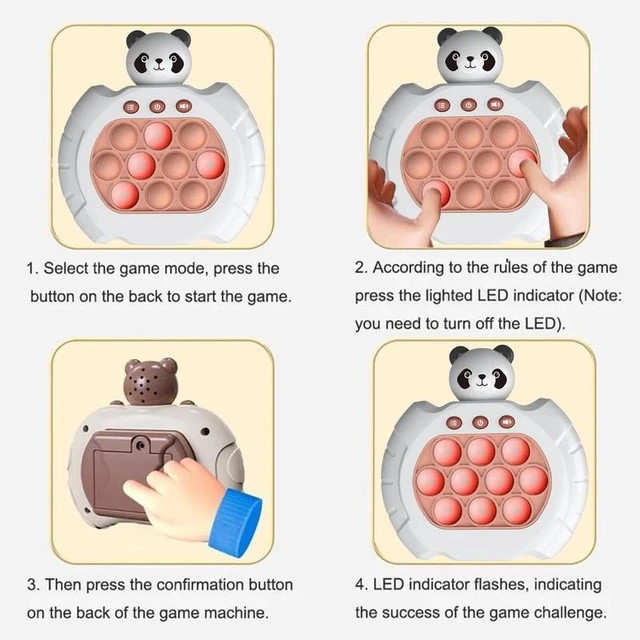 1. Select the game mode, press the button on the back to start the game.

2. According to the rules of the game press the lighted LED indicator (Note: you need to turn off the LED).

3. Then press the confirmation button on the back of the game machine.

4. LED indicator flashes, indicating the success of the game challenge.