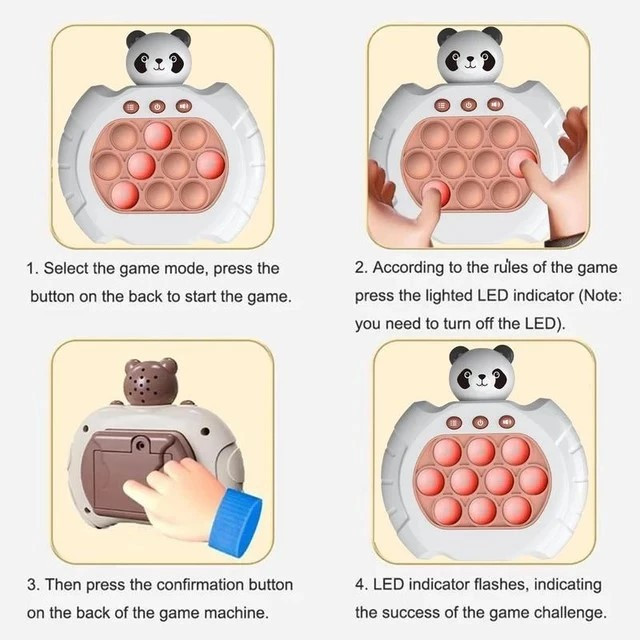 1. Select the game mode, press the button on the back to start the game.

2. According to the rules of the game press the lighted LED indicator (Note: you need to turn off the LED).

3. Then press the confirmation button on the back of the game machine.

4. LED indicator flashes, indicating the success of the game challenge.