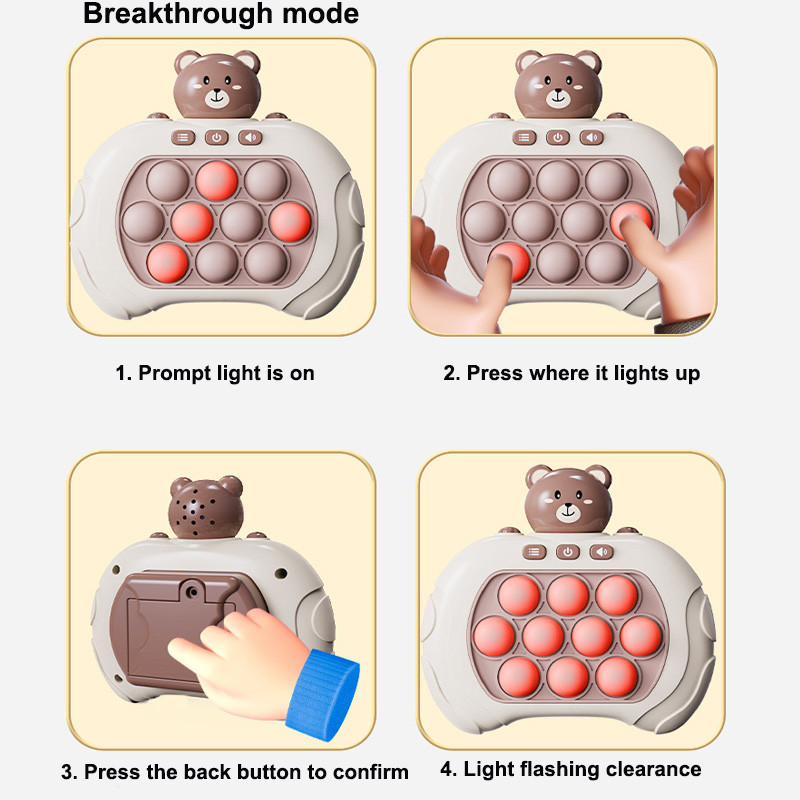 Breakthrough mode

1. Prompt light is on

2. Press where it lights up

3. Press the back button to confirm

4. Light flashing clearance