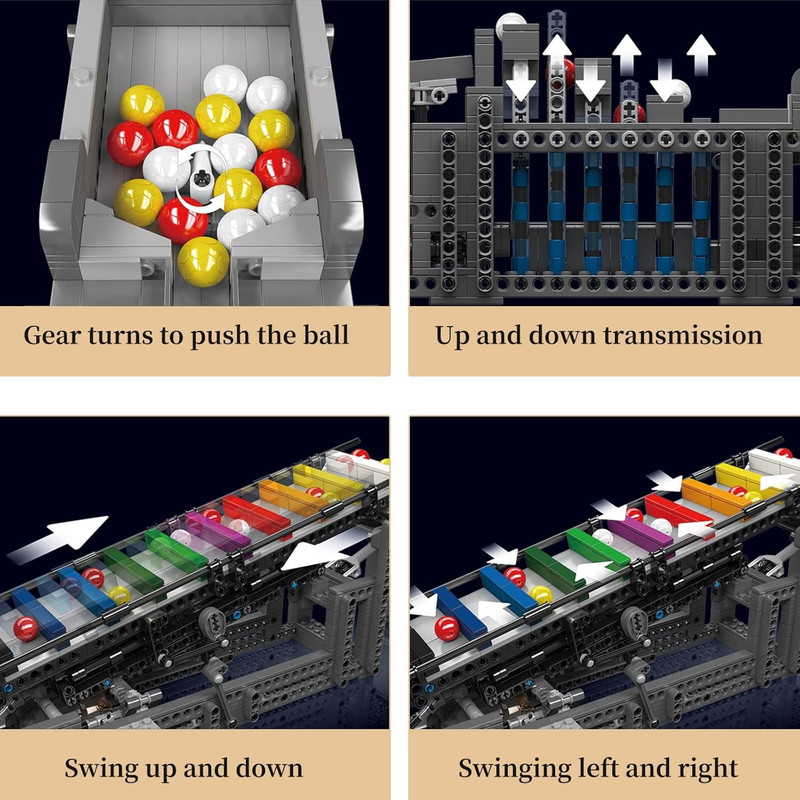 Gear turns to push the ball

Up and down transmission

Swing up and down

Swinging left and right