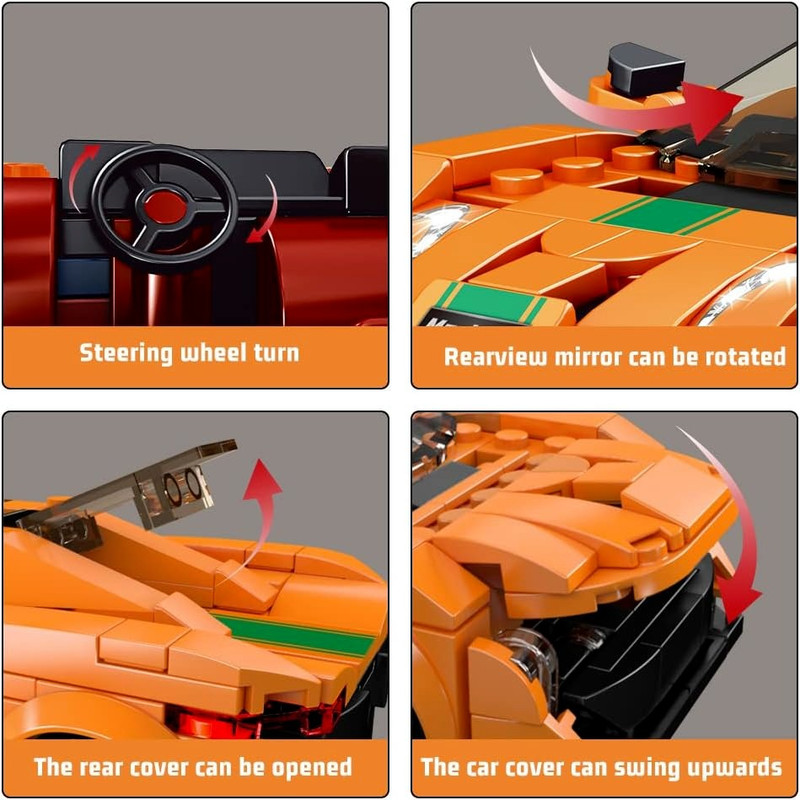 Steering wheel turn

Rearview mirror can be rotated

The rear cover can be opened

The car cover can swing upwards