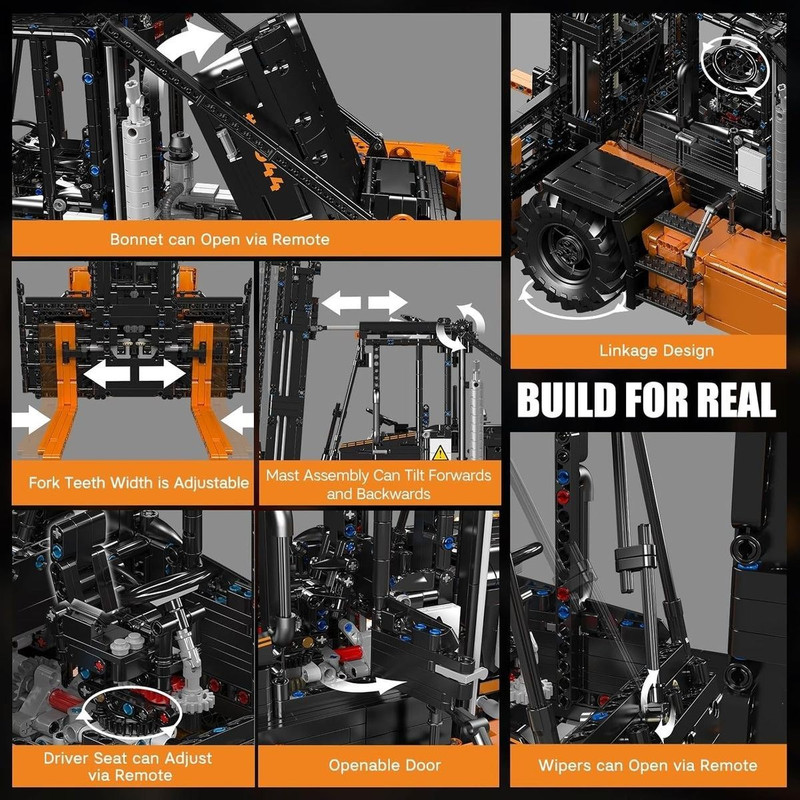 Bonnet can Open via Remote

Linkage Design

BUILD FOR REAL

Fork Teeth Width is Adjustable

Mast Assembly Can Tilt Forwards and Backwards

Driver Seat can Adjust via Remote

Openable Door

Wipers can Open via Remote