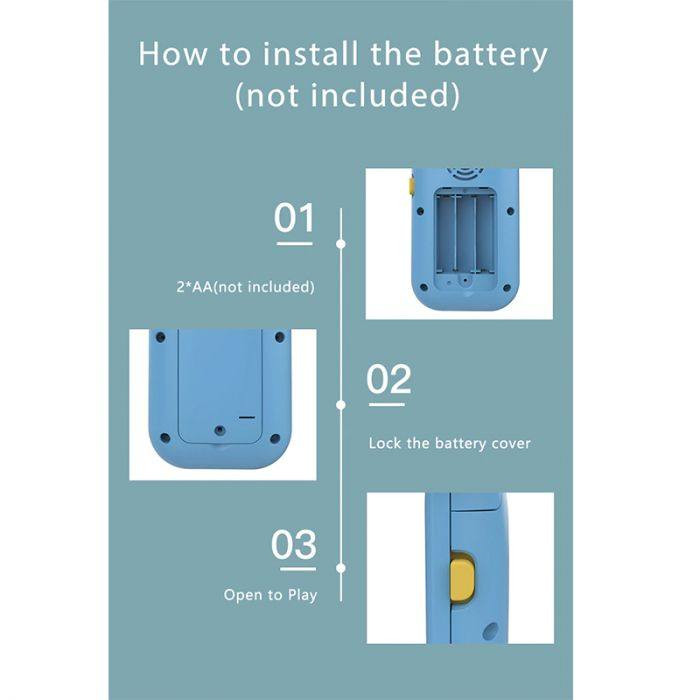 How to install the battery (not included)

01

2*AA(not included)

02

Lock the battery cover

03

Open to Play