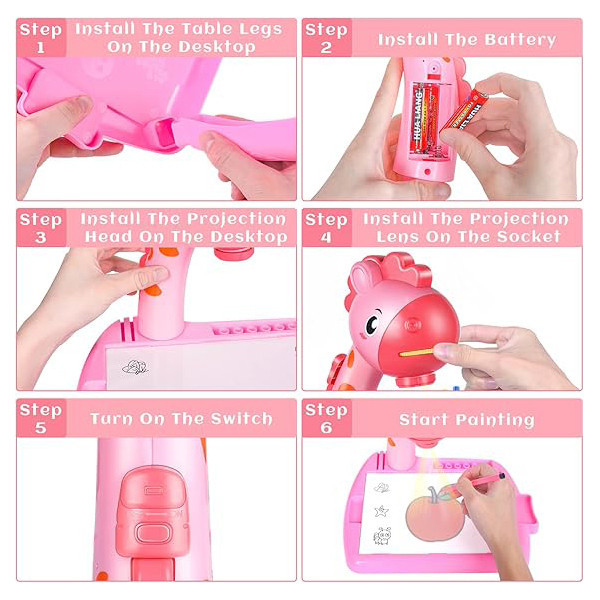 Step 1 Install The Table Legs On The Desktop

Step 2 Install The Battery

HUA LIANG

HUA LIANG

Step 3 Install The Projection Head On The Desktop

Step 4 Install The Projection Lens On The Socket

Step 5 Turn On The Switch

Step 6 Start Painting