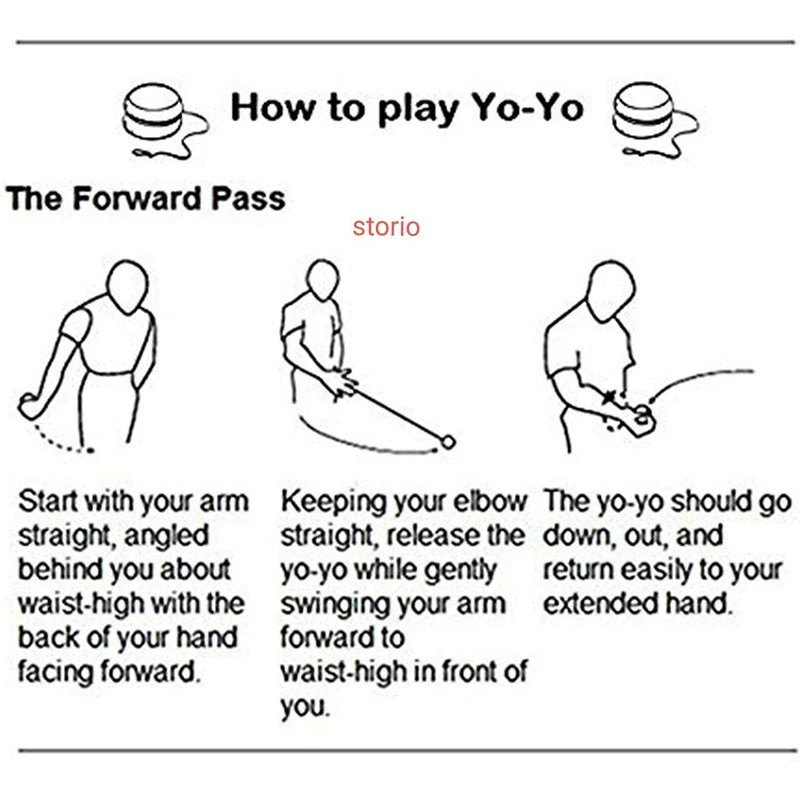 How to play Yo-Yo

The Forward Pass

storio

Start with your arm straight, angled behind you about waist-high with the back of your hand facing forward.

Keeping your elbow straight, release the yo-yo while gently swinging your arm forward to waist-high in front of you.

The yo-yo should go down, out, and return easily to your extended hand.