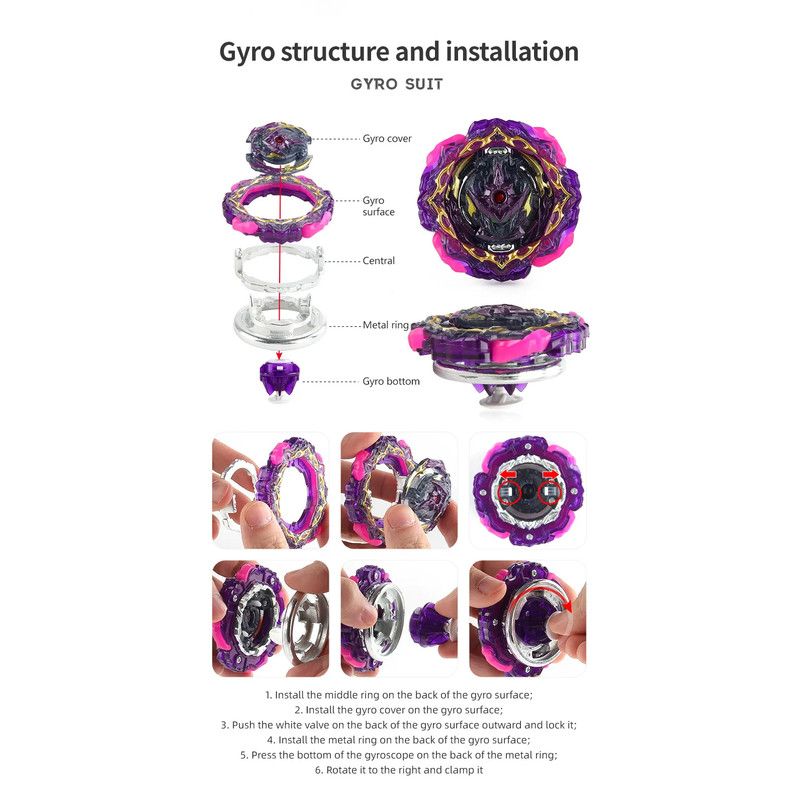 Gyro structure and installation

GYRO SUIT

Gyro cover

Gyro surface

Central

Metal ring

Gyro bottom

1. Install the middle ring on the back of the gyro surface;
2. Install the gyro cover on the gyro surface;
3. Push the white valve on the back of the gyro surface outward and lock it;
4. Install the metal ring on the back of the gyro surface;
5. Press the bottom of the gyroscope on the back of the metal ring;
6. Rotate it to the right and clamp it